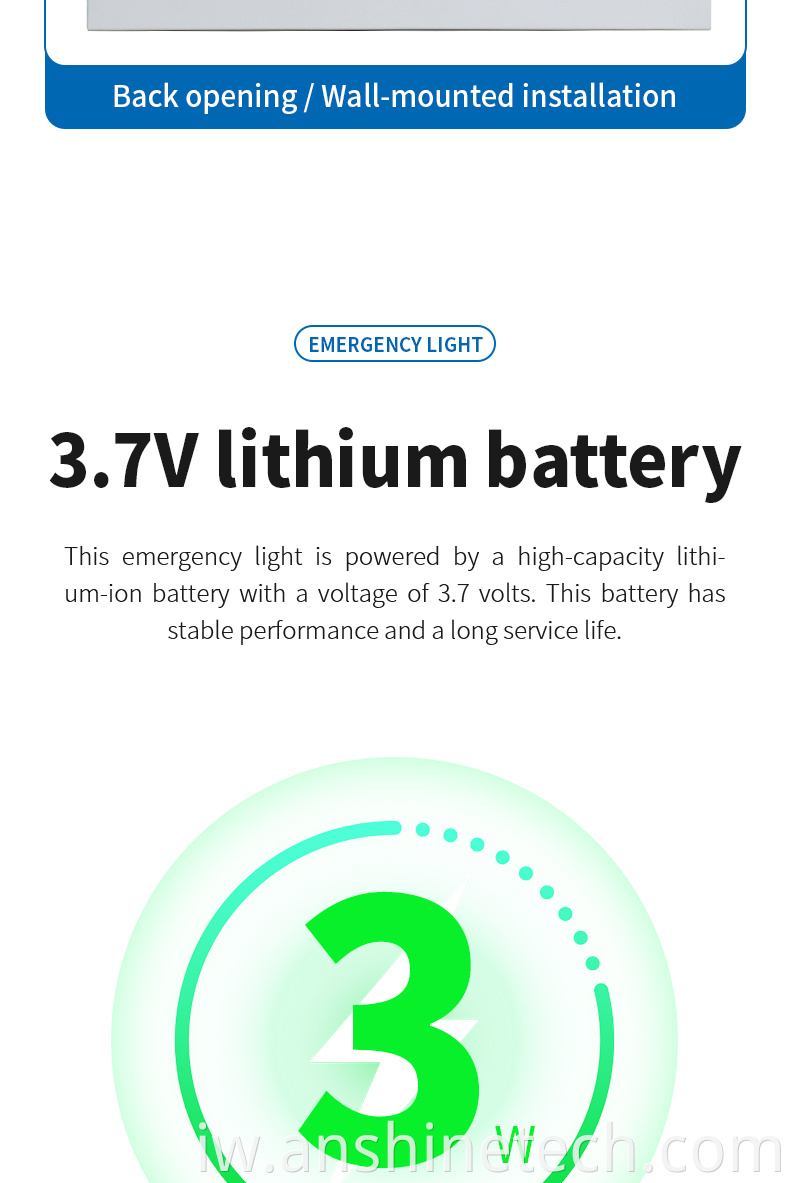 Back opening / Wall-mounted installation

EMERGENCY LIGHT

3.7V lithium battery

This emergency light is powered by a high-capacity lithium-ion battery with a voltage of 3.7 volts. This battery has stable performance and a long service life.

3

W

iw.anshinetech.com